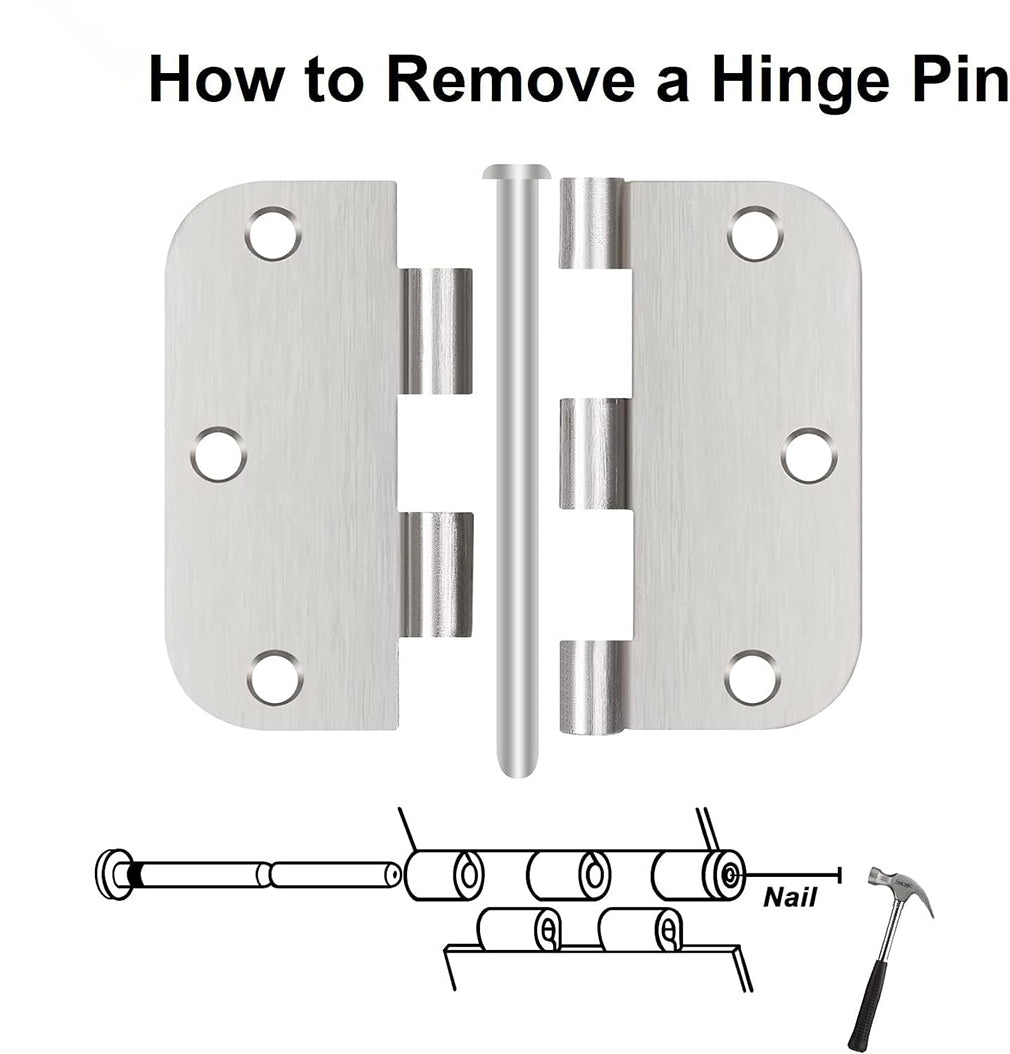 How to Remove a Hinge Pin

Nail