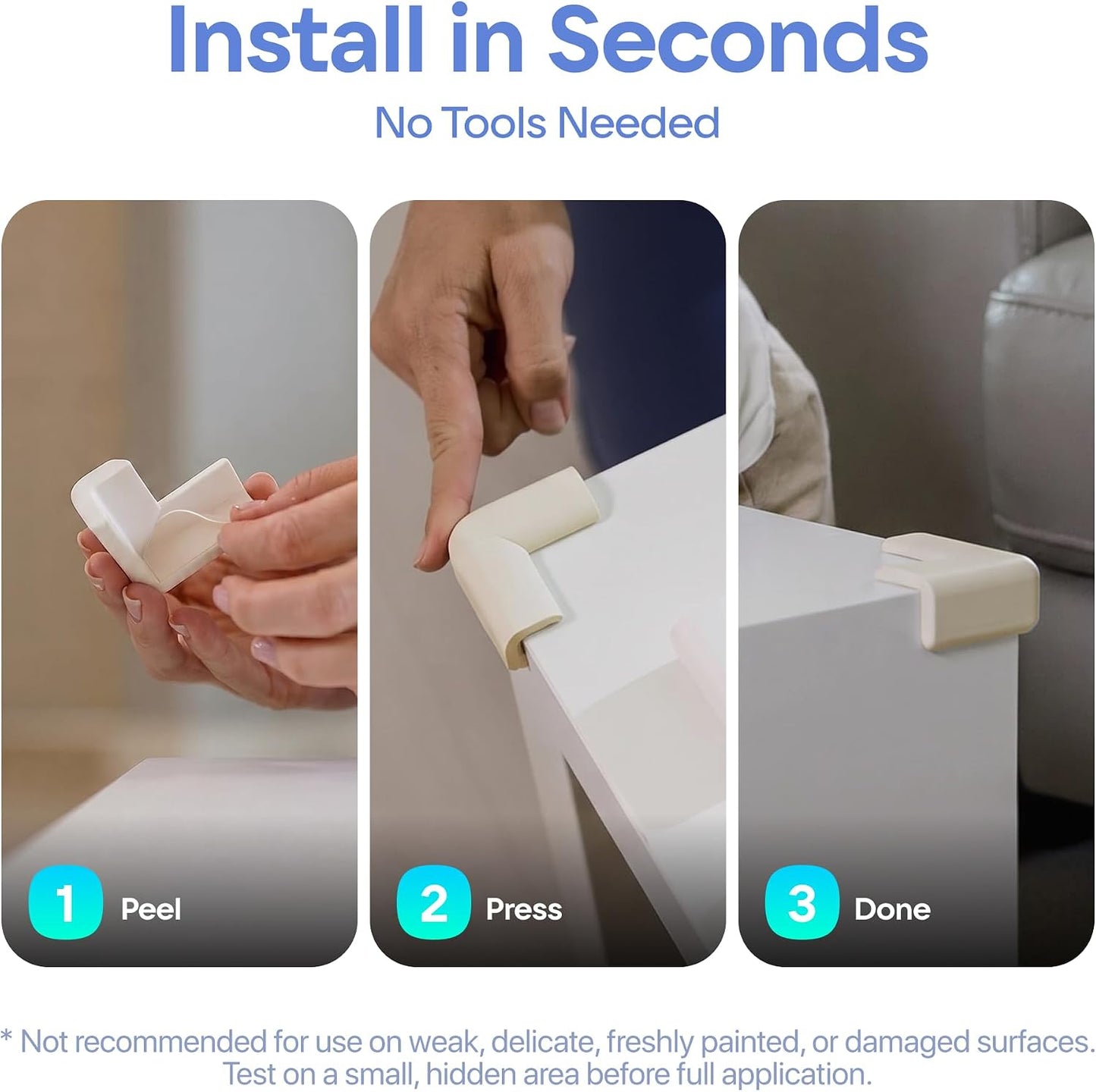 Install in Seconds

No Tools Needed

1 Peel

2 Press

3 Done

* Not recommended for use on weak, delicate, freshly painted, or damaged surfaces. Test on a small, hidden area before full application.