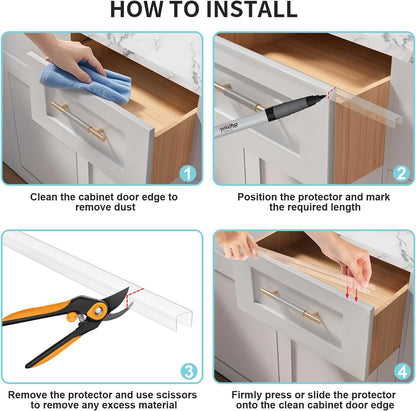 HOW TO INSTALL

1

Clean the cabinet door edge to remove dust

2

Position the protector and mark the required length

3

Remove the protector and use scissors to remove any excess material

4

Firmly press or slide the protector onto the clean cabinet door edge