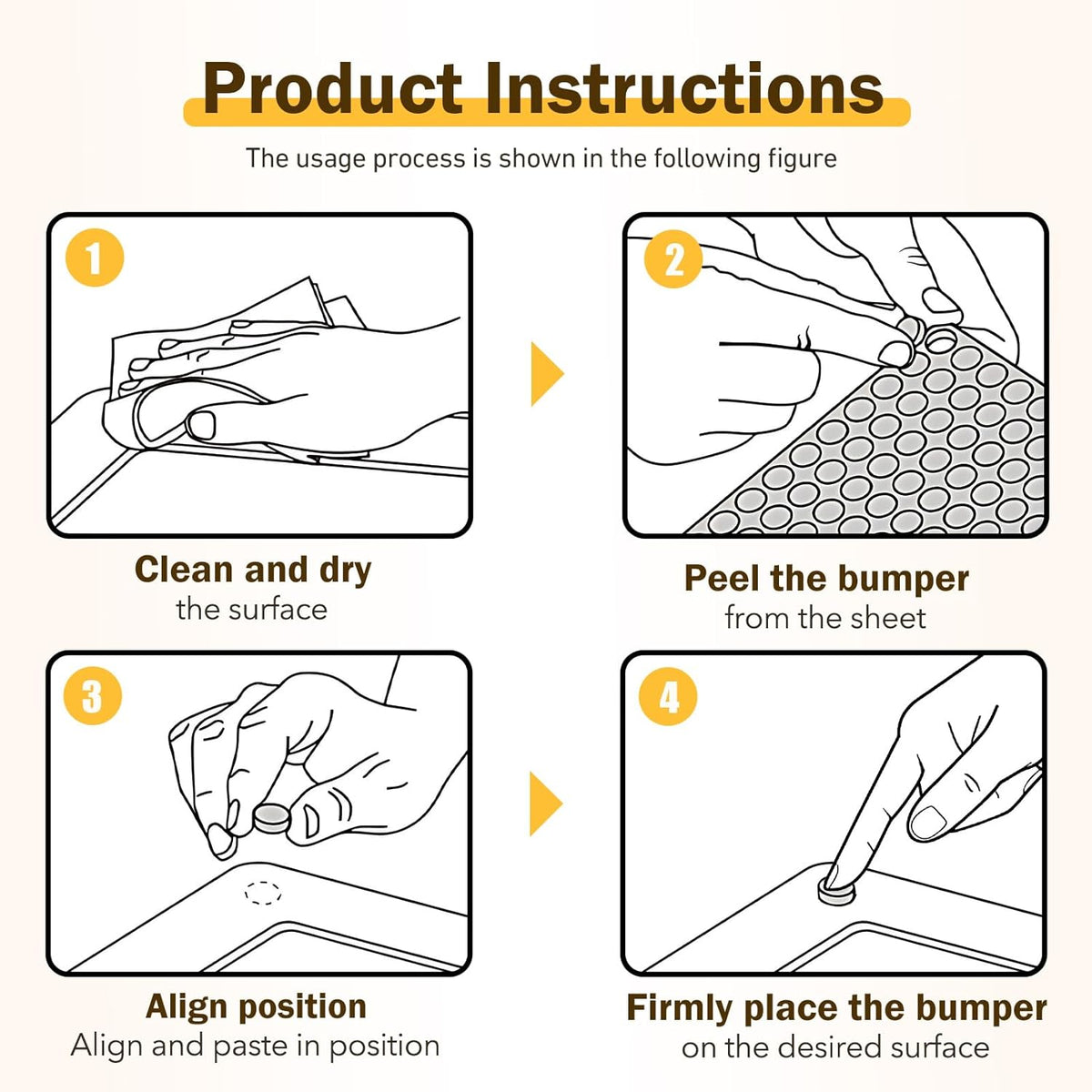 Product Instructions

The usage process is shown in the following figure

1

Clean and dry
the surface

2

Peel the bumper
from the sheet

3

Align position
Align and paste in position

4

Firmly place the bumper
on the desired surface